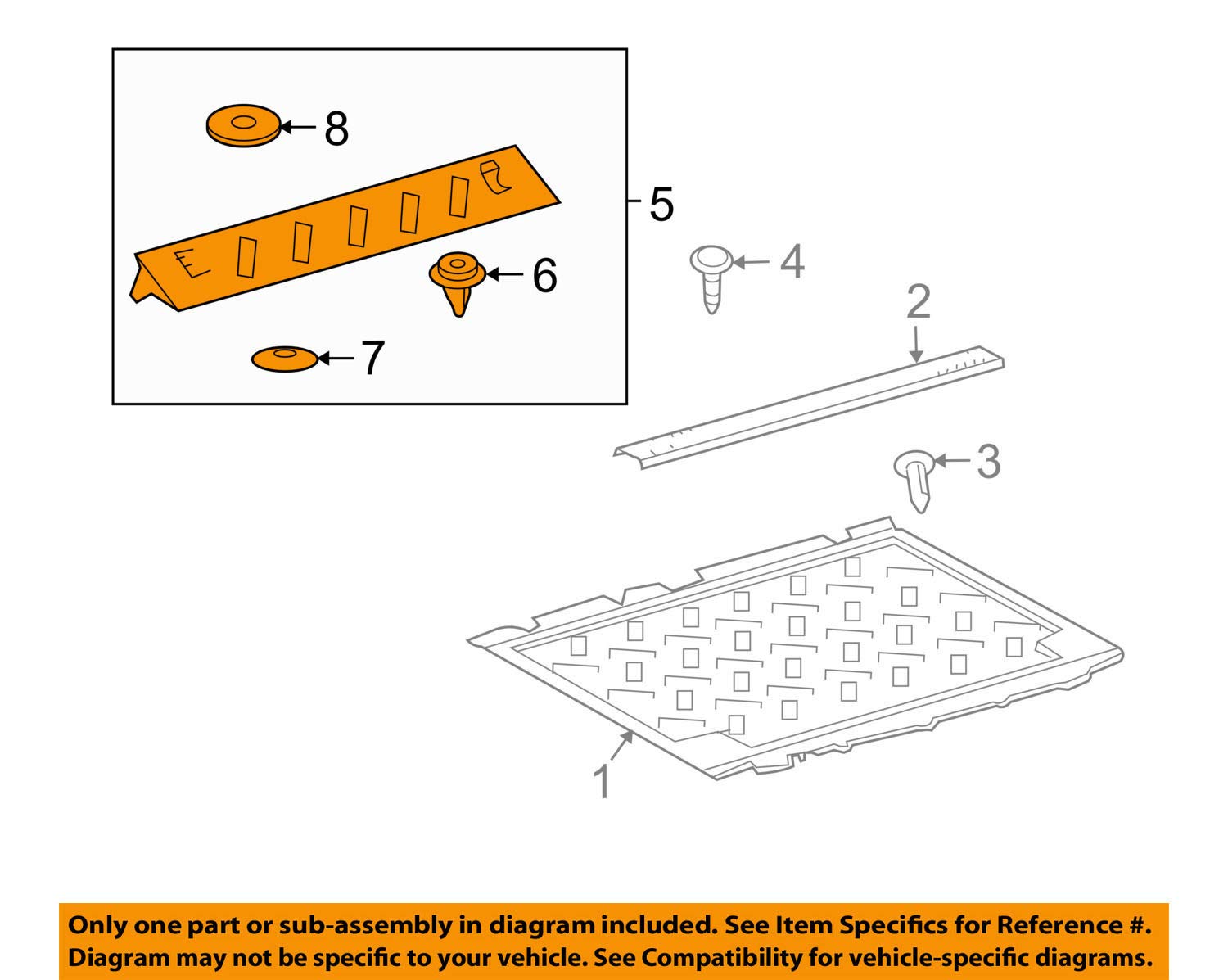 8

5

6

7

4

2

3

1

Only one part or sub-assembly in diagram included. See Item Specifics for Reference #.
Diagram may not be specific to your vehicle. See Compatibility for vehicle-specific diagrams.